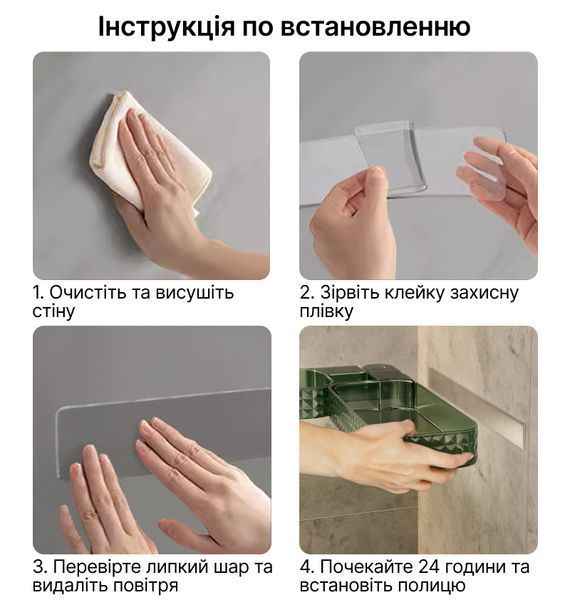 Інструкція по встановленню

1. Очистіть та висушіть стіну

2. Зірвіть клейку захисну плівку

3. Перевірте липкий шар та видаліть повітря

4. Почекайте 24 години та встановіть полицю