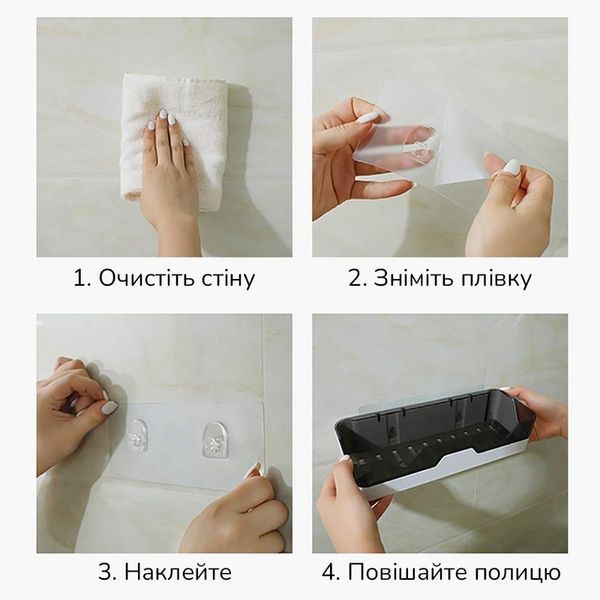 1. Очистіть стіну

2. Зніміть плівку

3. Наклейте

4. Повішайте полицю